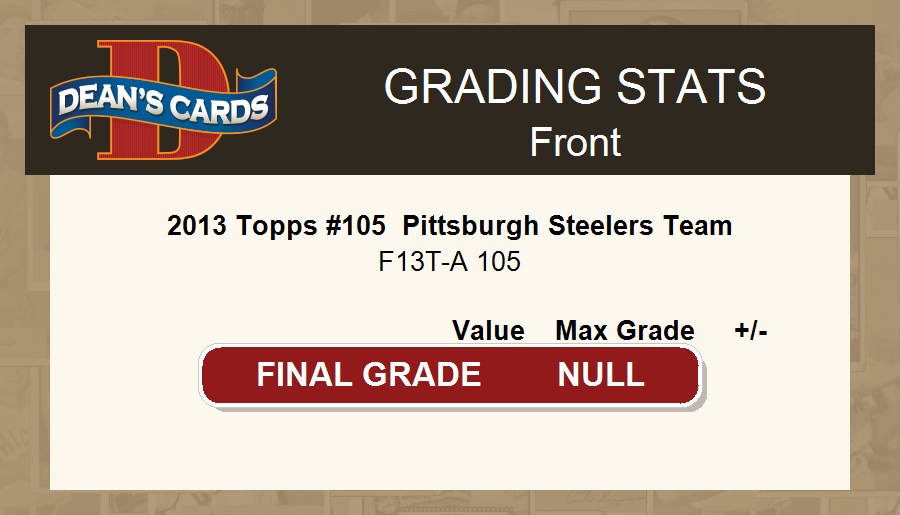 DEAN'S CARDS

GRADING STATS
Front

2013 Topps #105 Pittsburgh Steelers Team
F13T-A 105

Value Max Grade +/-

FINAL GRADE NULL