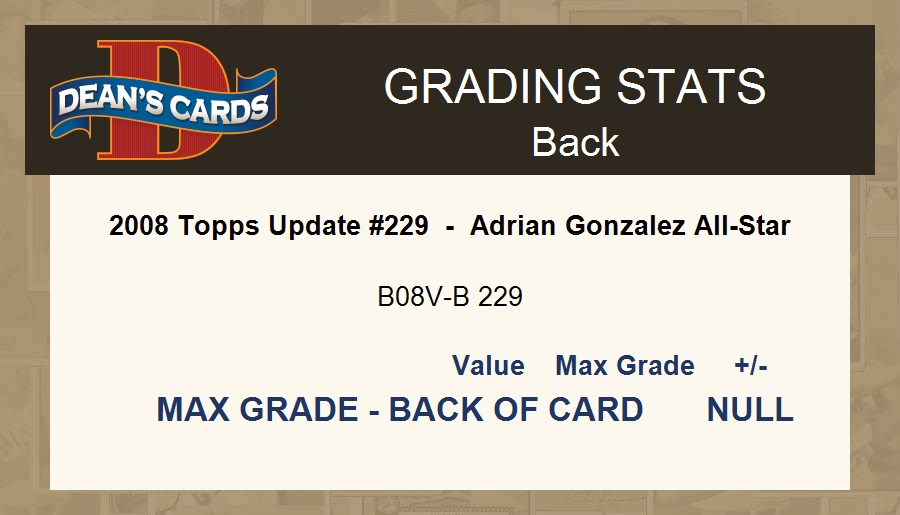 DEAN'S CARDS

GRADING STATS
Back

2008 Topps Update #229 - Adrian Gonzalez All-Star

B08V-B 229

Value Max Grade +/-

MAX GRADE - BACK OF CARD NULL