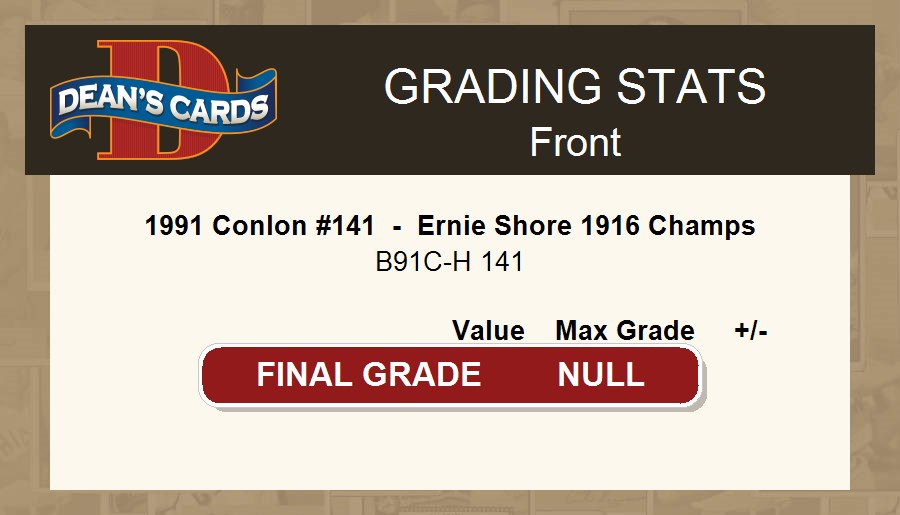 DEAN'S CARDS

GRADING STATS
Front

1991 Conlon #141 - Ernie Shore 1916 Champs
B91C-H 141

Value Max Grade +/-

FINAL GRADE NULL