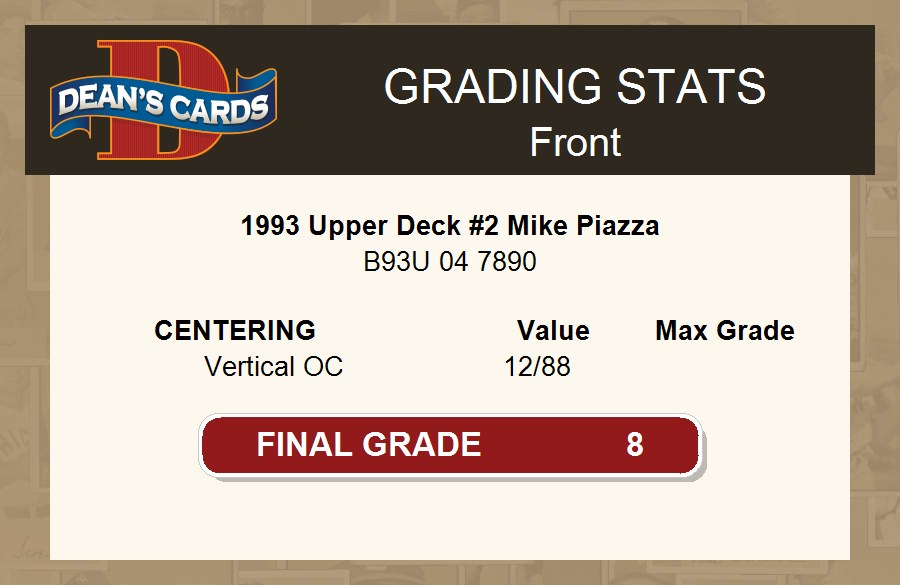 DEAN'S CARDS

GRADING STATS
Front

1993 Upper Deck #2 Mike Piazza
B93U 04 7890

| CENTERING | Value | Max Grade |
|---|---|---|
| Vertical OC | 12/88 | |

FINAL GRADE 8