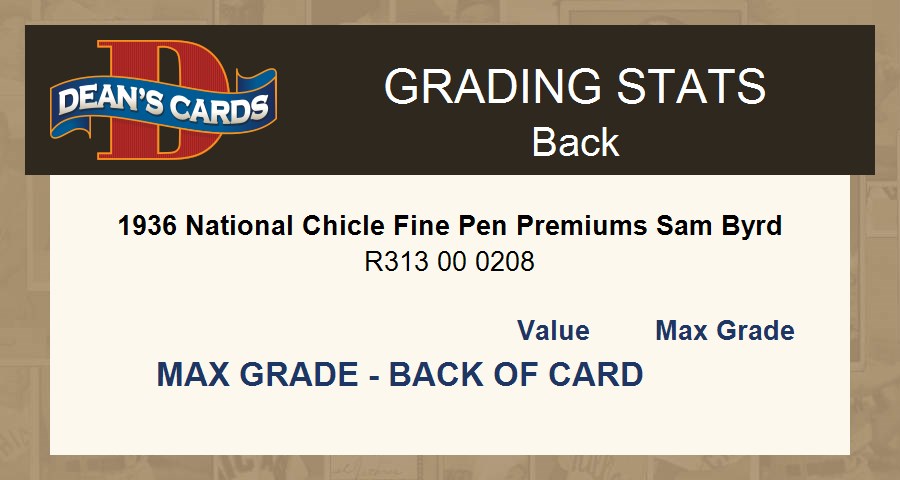 DEAN'S CARDS

GRADING STATS
Back

1936 National Chicle Fine Pen Premiums Sam Byrd
R313 00 0208

Value Max Grade

MAX GRADE - BACK OF CARD