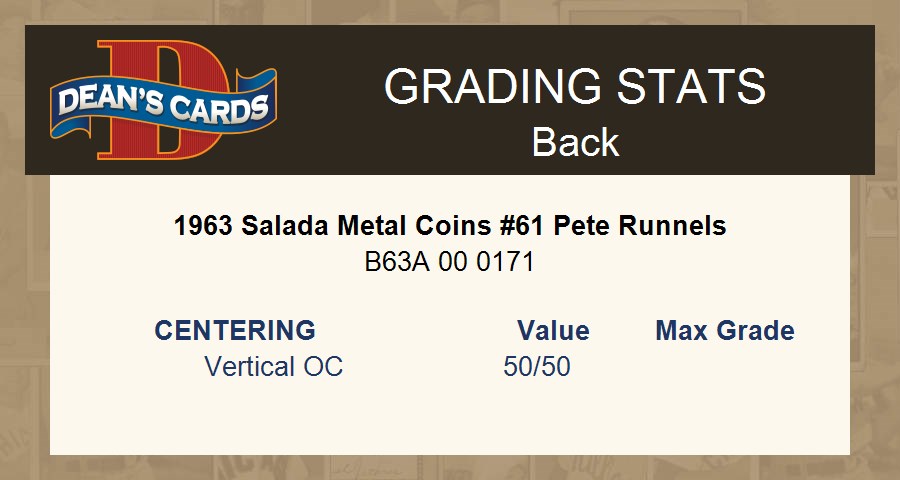 DEAN'S CARDS

GRADING STATS
Back

1963 Salada Metal Coins #61 Pete Runnels
B63A 00 0171

| CENTERING | Value | Max Grade |
|---|---|---|
| Vertical OC | 50/50 | |