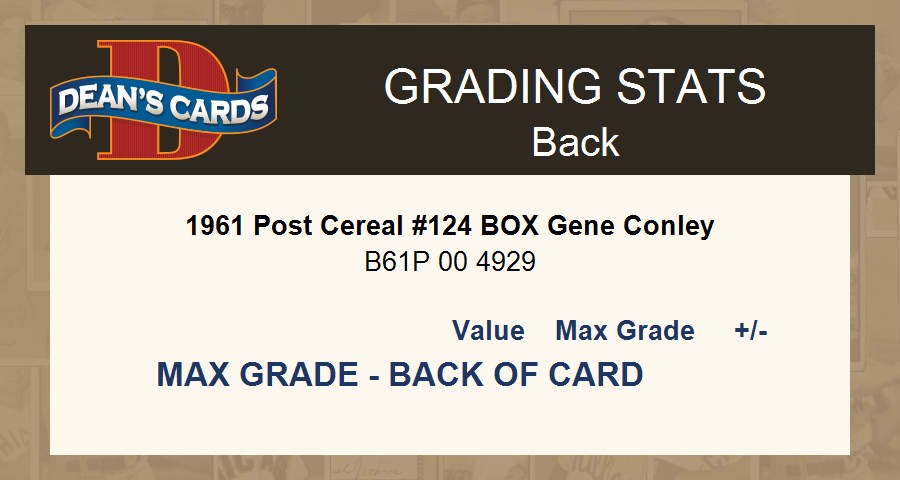 DEAN'S CARDS

GRADING STATS
Back

1961 Post Cereal #124 BOX Gene Conley
B61P 00 4929

Value Max Grade +/-

MAX GRADE - BACK OF CARD