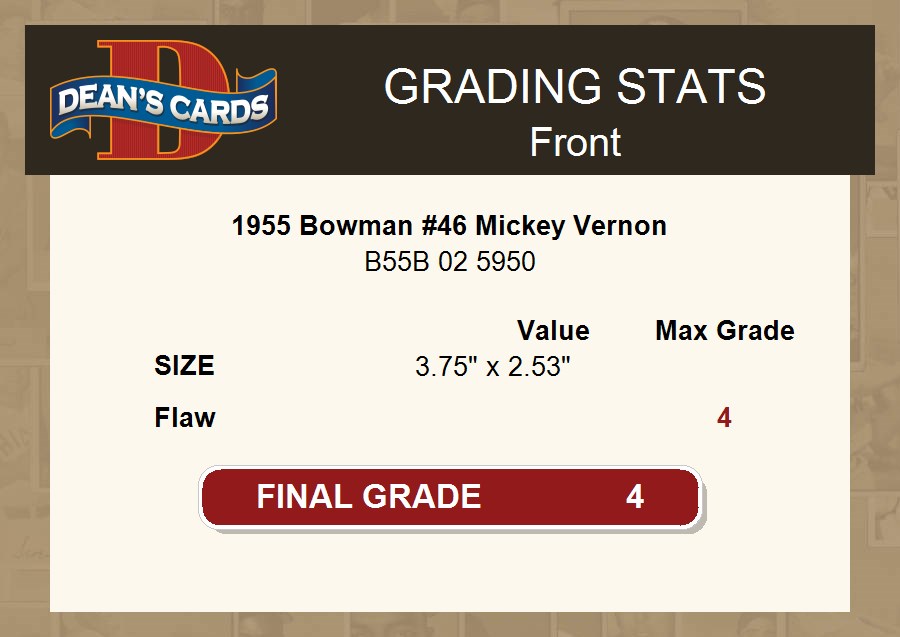 DEAN'S CARDS

GRADING STATS
Front

1955 Bowman #46 Mickey Vernon
B55B 02 5950

| | Value | Max Grade |
|---|---|---|
| SIZE | 3.75" x 2.53" | |
| Flaw | | 4 |

FINAL GRADE 4