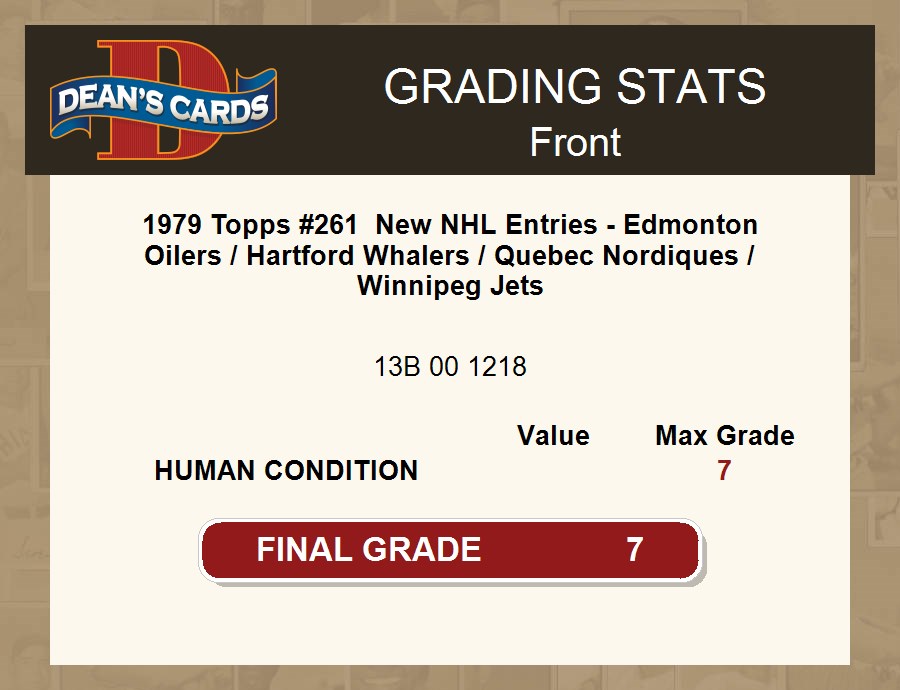 DEAN'S CARDS

GRADING STATS
Front

1979 Topps #261 New NHL Entries - Edmonton Oilers / Hartford Whalers / Quebec Nordiques / Winnipeg Jets

13B 00 1218

| | Value | Max Grade |
|---|---|---|
| HUMAN CONDITION | | 7 |

FINAL GRADE 7