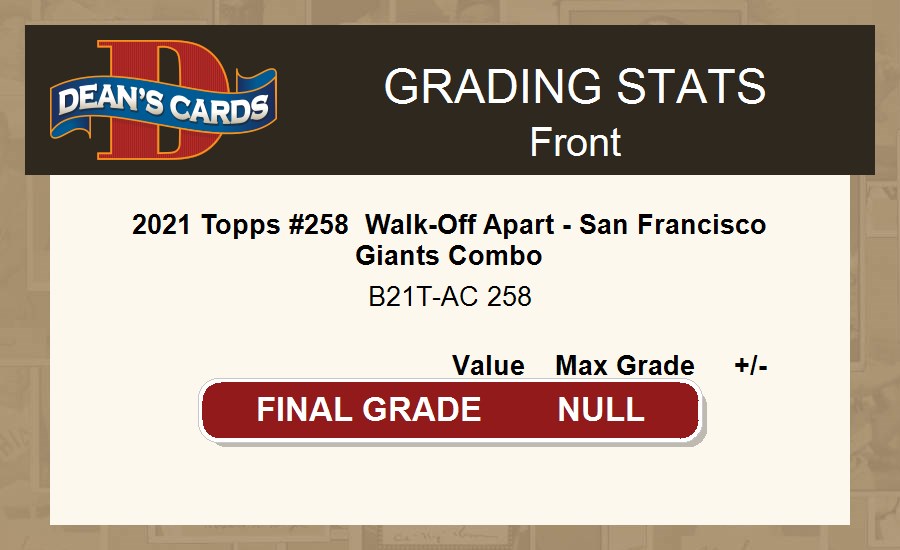 DEAN'S CARDS

GRADING STATS
Front

2021 Topps #258 Walk-Off Apart - San Francisco Giants Combo

B21T-AC 258

Value Max Grade +/-

FINAL GRADE NULL