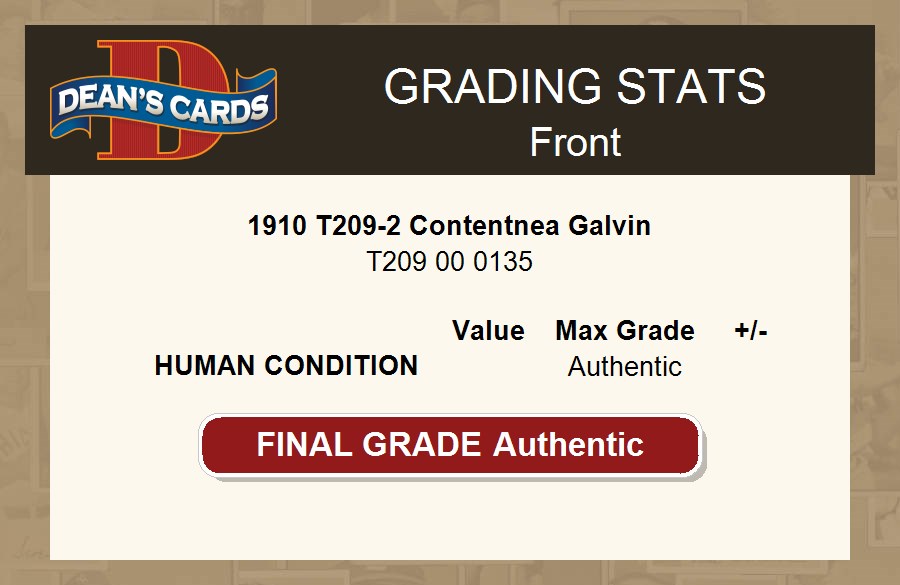 DEAN'S CARDS

GRADING STATS
Front

1910 T209-2 Contentnea Galvin
T209 00 0135

|  | Value | Max Grade | +/- |
|---|---|---|---|
| HUMAN CONDITION |  | Authentic |  |

FINAL GRADE Authentic