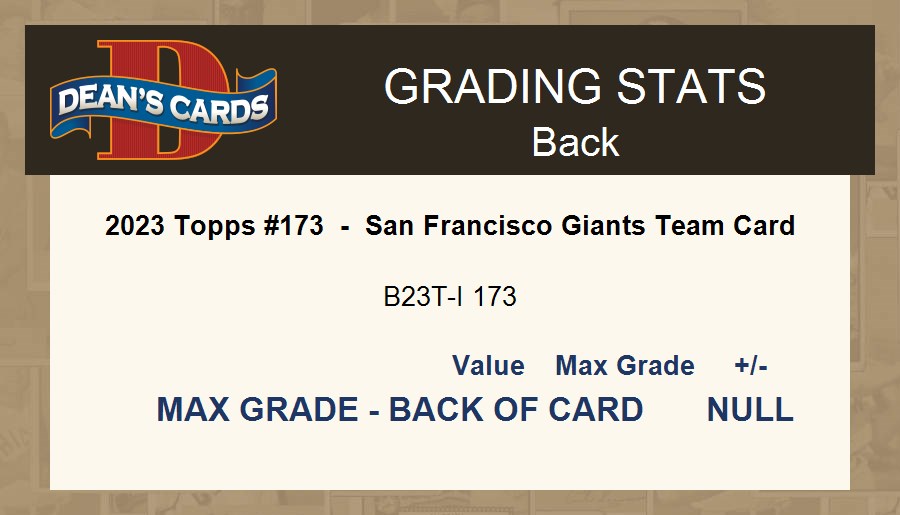 DEAN'S CARDS

GRADING STATS
Back

2023 Topps #173 - San Francisco Giants Team Card

B23T-I 173

Value Max Grade +/-

MAX GRADE - BACK OF CARD NULL