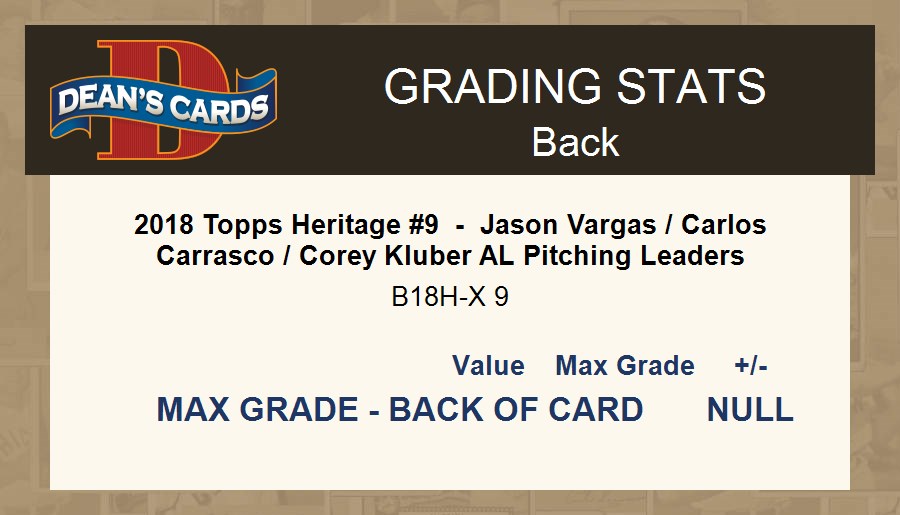 DEAN'S CARDS

GRADING STATS
Back

2018 Topps Heritage #9 - Jason Vargas / Carlos Carrasco / Corey Kluber AL Pitching Leaders

B18H-X 9

Value Max Grade +/-

MAX GRADE - BACK OF CARD NULL