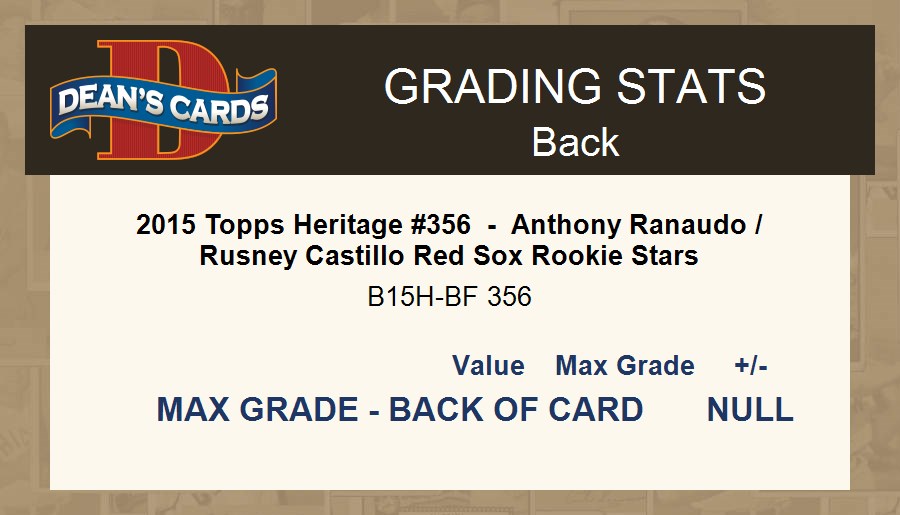 DEAN'S CARDS

GRADING STATS
Back

2015 Topps Heritage #356 - Anthony Ranaudo / Rusney Castillo Red Sox Rookie Stars

B15H-BF 356

Value Max Grade +/-

MAX GRADE - BACK OF CARD NULL