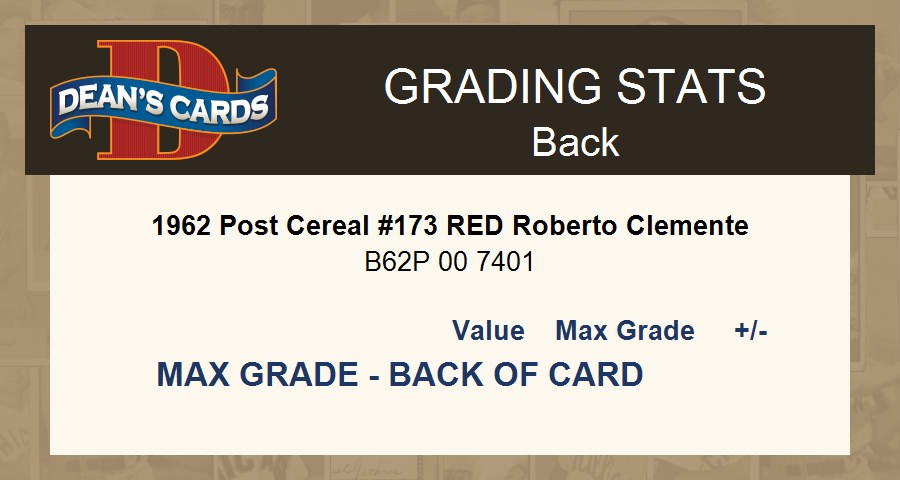 DEAN'S CARDS

GRADING STATS
Back

1962 Post Cereal #173 RED Roberto Clemente
B62P 00 7401

Value Max Grade +/-

MAX GRADE - BACK OF CARD