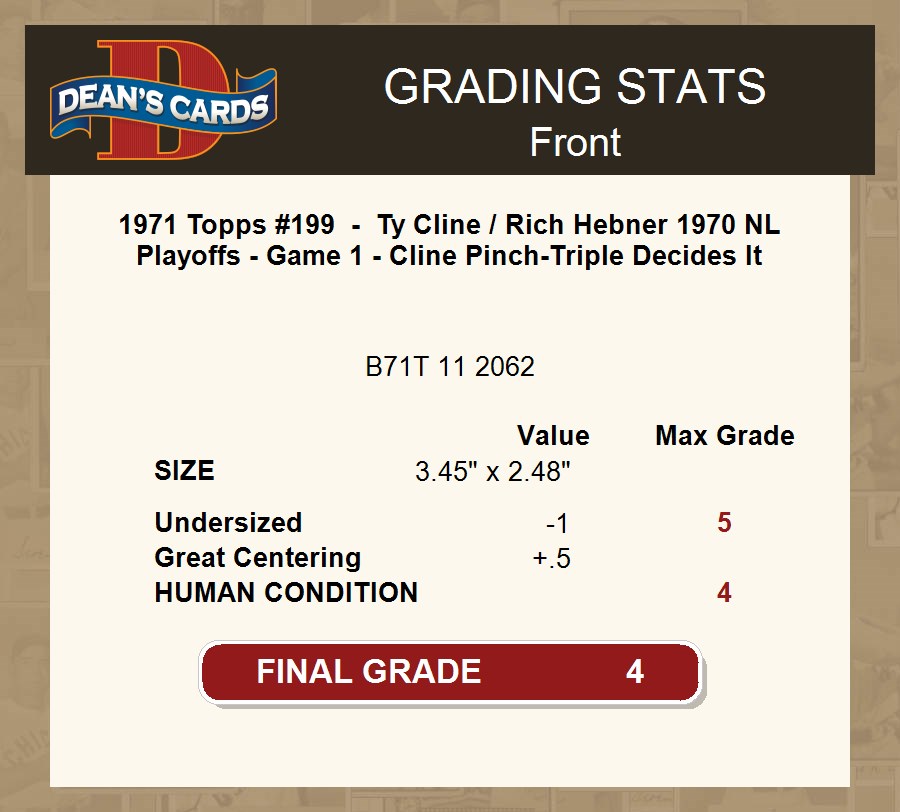 DEAN'S CARDS

GRADING STATS
Front

1971 Topps #199 - Ty Cline / Rich Hebner 1970 NL Playoffs - Game 1 - Cline Pinch-Triple Decides It

B71T 11 2062

|  | Value | Max Grade |
|---|---|---|
| SIZE | 3.45" x 2.48" |  |
| Undersized | -1 | 5 |
| Great Centering | +.5 |  |
| HUMAN CONDITION |  | 4 |

FINAL GRADE 4