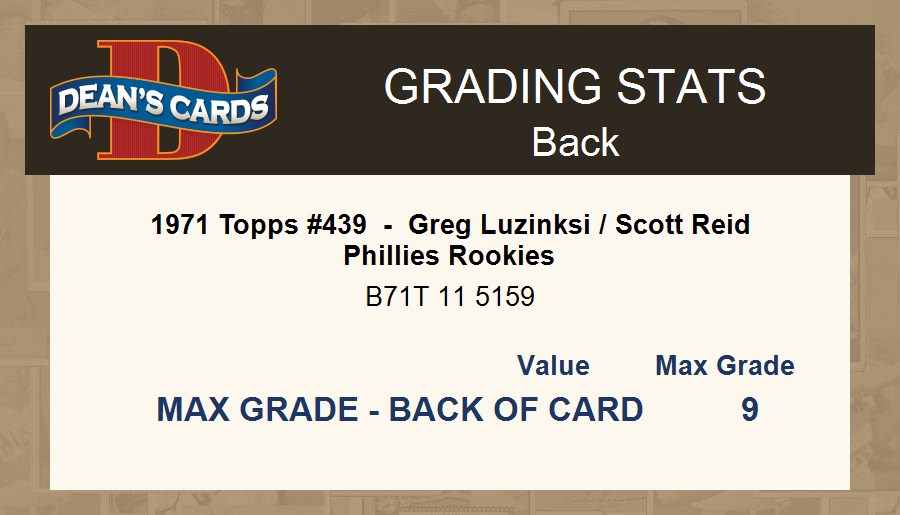 DEAN'S CARDS

GRADING STATS
Back

1971 Topps #439 - Greg Luzinksi / Scott Reid
Phillies Rookies

B71T 11 5159

| | Value | Max Grade |
|---|---|---|
| MAX GRADE - BACK OF CARD | | 9 |