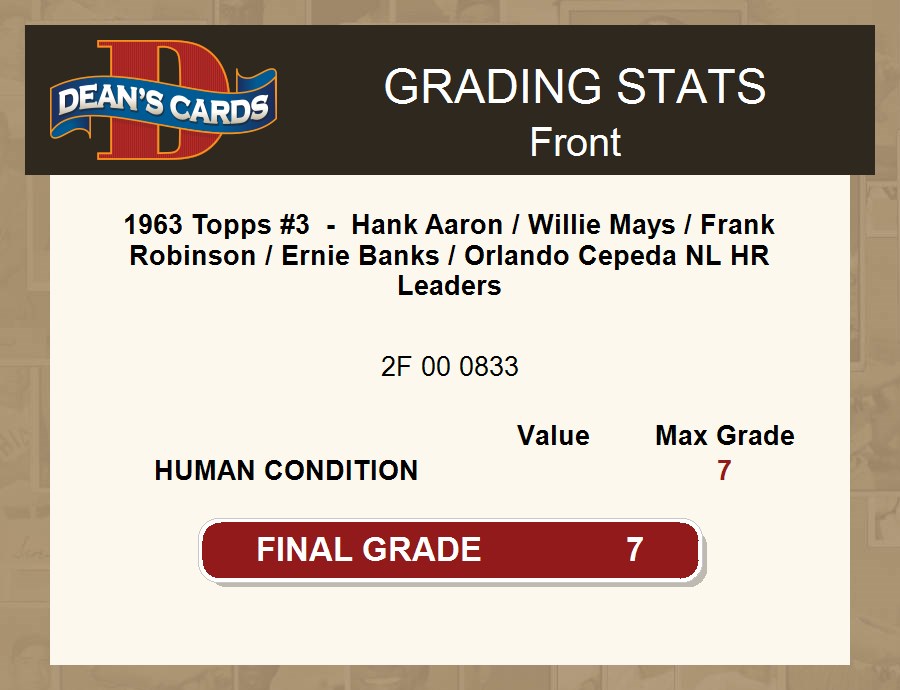 DEAN'S CARDS

GRADING STATS
Front

1963 Topps #3 - Hank Aaron / Willie Mays / Frank Robinson / Ernie Banks / Orlando Cepeda NL HR Leaders

2F 00 0833

| | Value | Max Grade |
|---|---|---|
| HUMAN CONDITION | | 7 |

FINAL GRADE 7