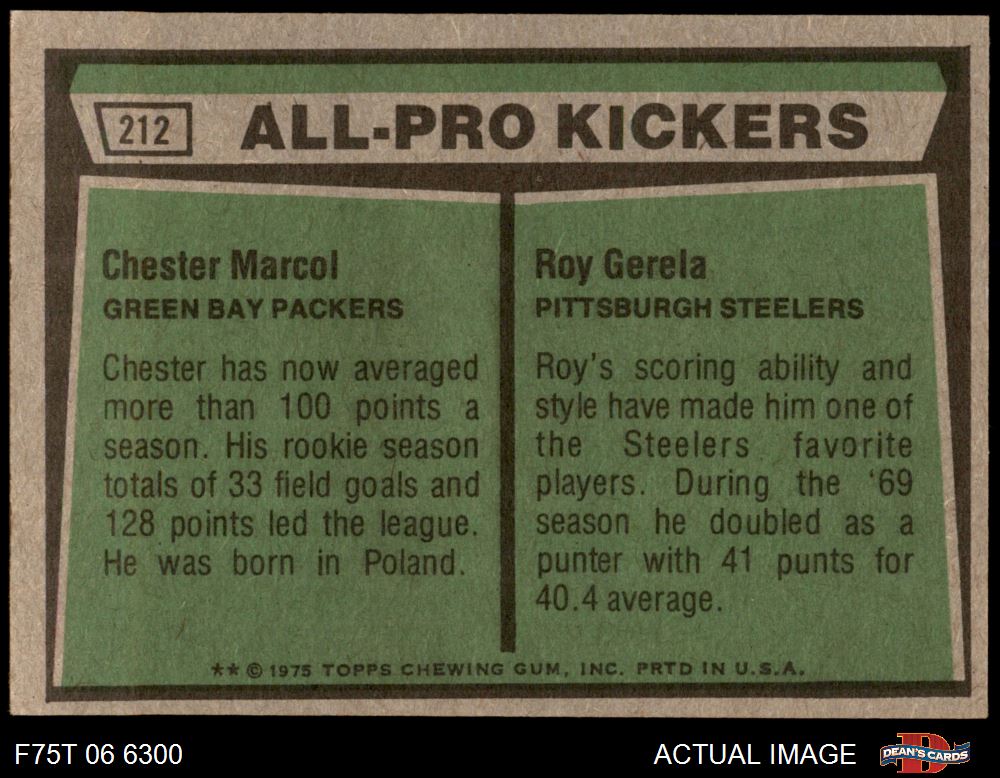 212

ALL-PRO KICKERS

Chester Marcol
GREEN BAY PACKERS

Chester has now averaged more than 100 points a season. His rookie season totals of 33 field goals and 128 points led the league. He was born in Poland.

Roy Gerela
PITTSBURGH STEELERS

Roy's scoring ability and style have made him one of the Steelers favorite players. During the '69 season he doubled as a punter with 41 punts for 40.4 average.

** © 1975 TOPPS CHEWING GUM, INC. PRTD IN U.S.A.

F75T 06 6300

ACTUAL IMAGE

DEAN'S CARDS