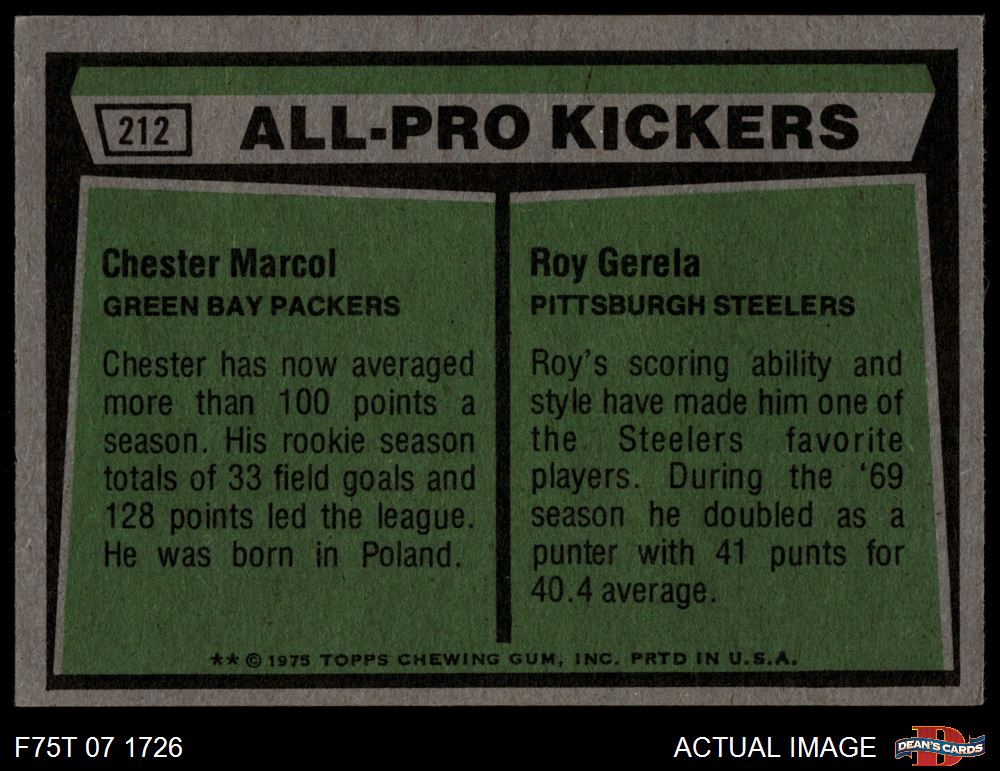 212 ALL-PRO KICKERS

Chester Marcol
GREEN BAY PACKERS

Chester has now averaged more than 100 points a season. His rookie season totals of 33 field goals and 128 points led the league. He was born in Poland.

Roy Gerela
PITTSBURGH STEELERS

Roy's scoring ability and style have made him one of the Steelers favorite players. During the '69 season he doubled as a punter with 41 punts for 40.4 average.

** © 1975 TOPPS CHEWING GUM, INC. PRTD IN U.S.A.

F75T 07 1726

ACTUAL IMAGE

DEAN'S CARDS